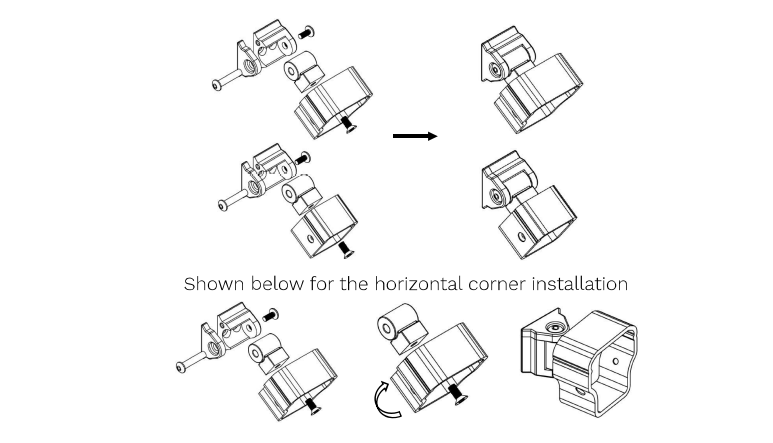 Shown below for the horizontal corner installation